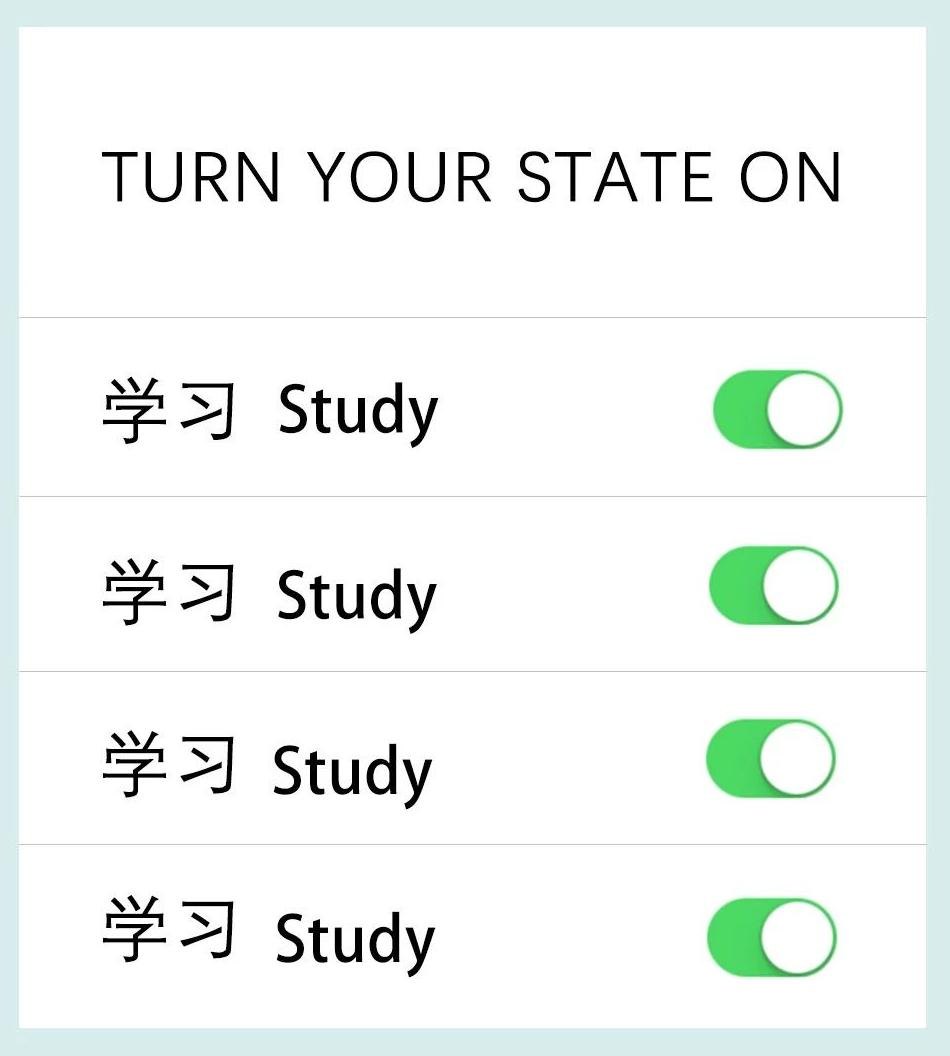 TURN YOUR STATE ON

学习 Study

学习 Study

学习 Study

学习 Study